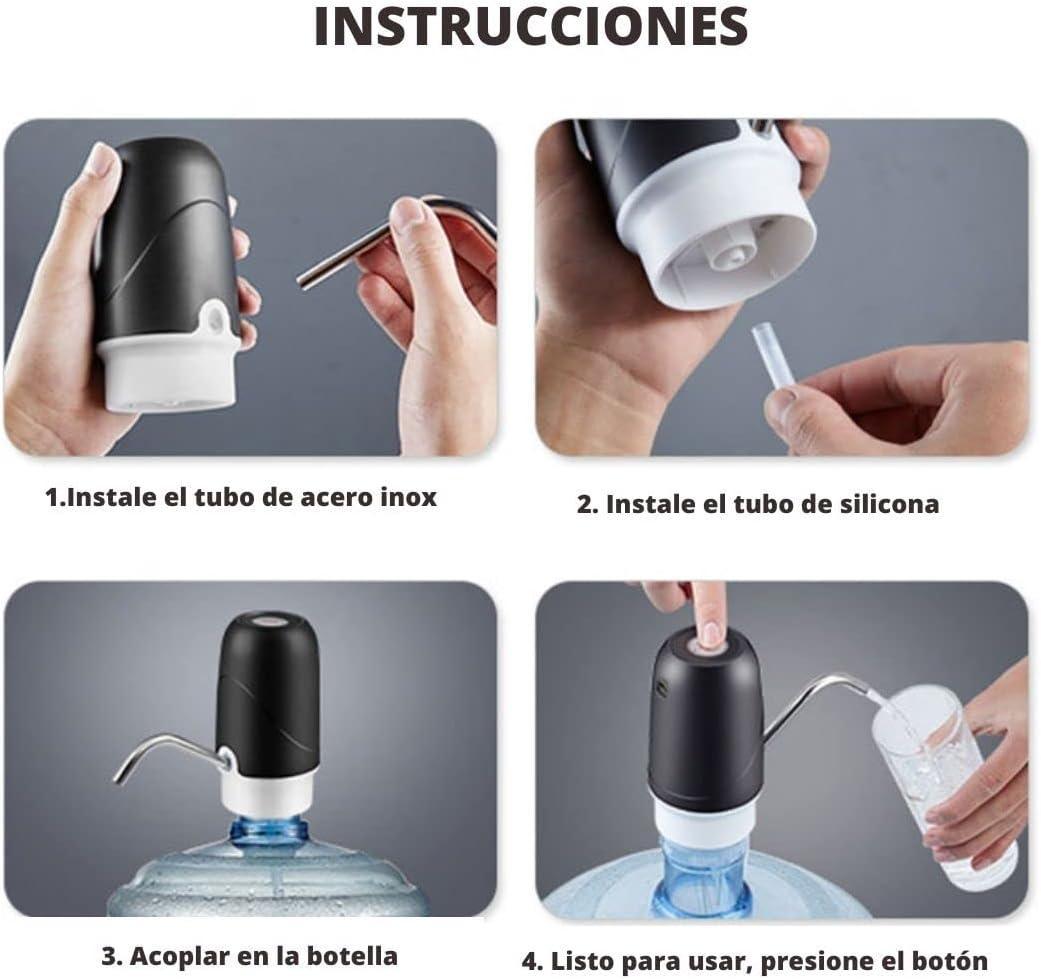 INSTRUCCIONES

1.Instale el tubo de acero inox

2. Instale el tubo de silicona

3. Acoplar en la botella

4. Listo para usar, presione el botón